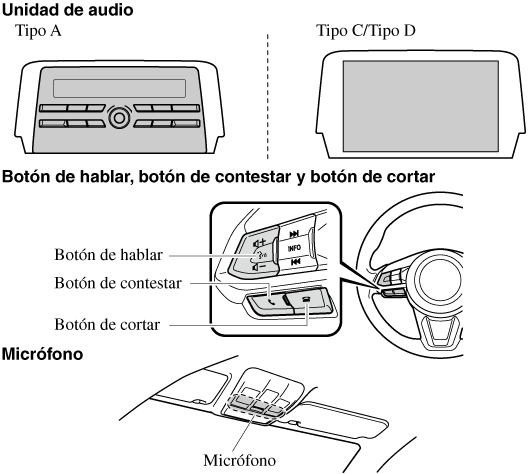 Unidad de audio

Tipo A

Tipo C/Tipo D

Botón de hablar, botón de contestar y botón de cortar

Botón de hablar

Botón de contestar

Botón de cortar

INFO

Micrófono

Micrófono