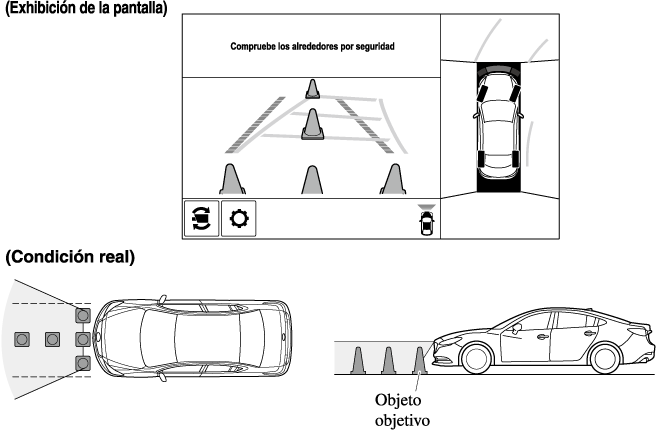 (Exhibición de la pantalla)

Compruebe los alrededores por seguridad

(Condición real)

Objeto objetivo