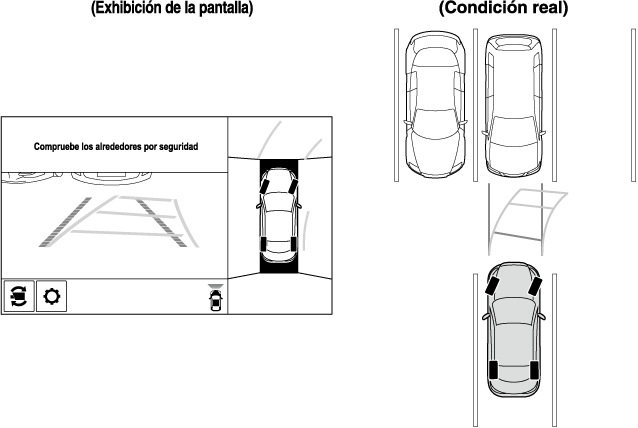 (Exhibición de la pantalla)

Compruebe los alrededores por seguridad

(Condición real)