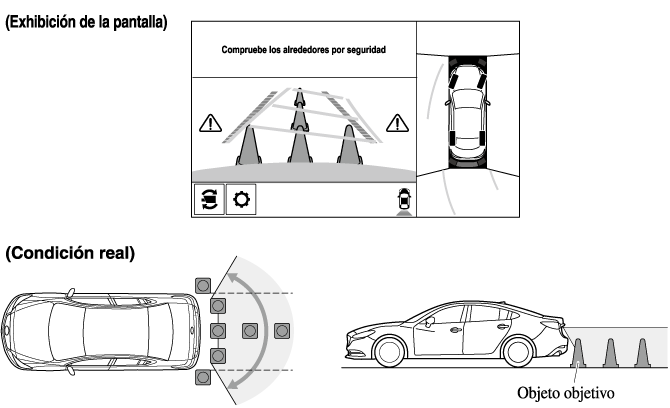 (Exhibición de la pantalla)

Compruebe los alrededores por seguridad

(Condición real)

Objeto objetivo