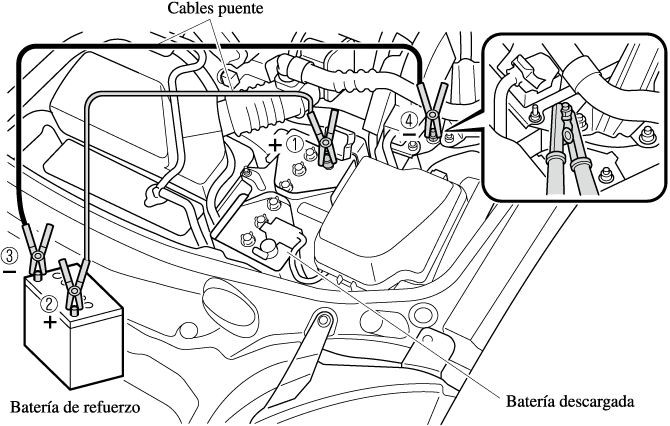 Cables puente

+ ①

④ −

③ −

② +

Batería de refuerzo

Batería descargada