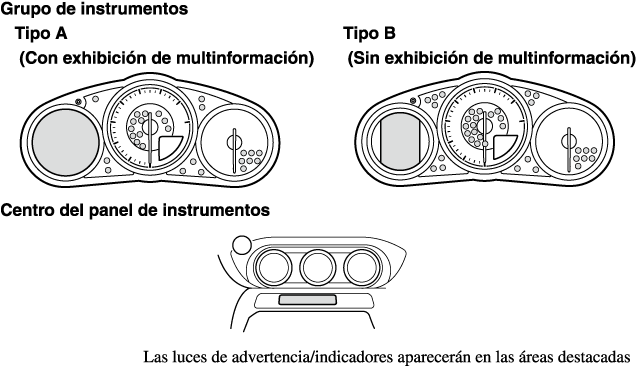 Grupo de instrumentos

Tipo A
(Con exhibición de multinformación)

Tipo B
(Sin exhibición de multinformación)

Centro del panel de instrumentos

Las luces de advertencia/indicadores aparecerán en las áreas destacadas