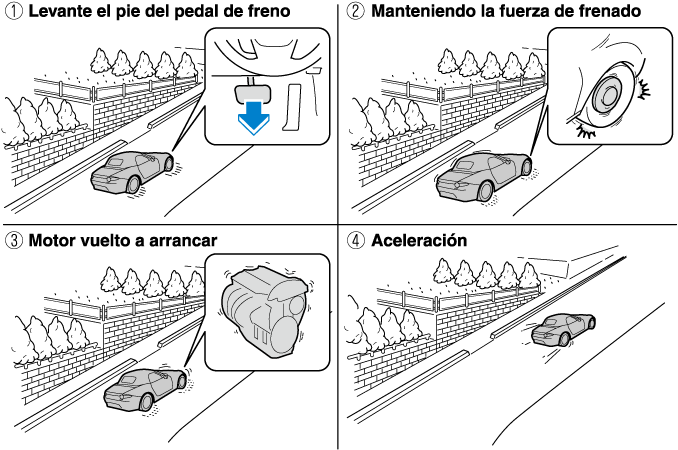 ① Levante el pie del pedal de freno

② Manteniendo la fuerza de frenado

③ Motor vuelto a arrancar

④ Aceleración