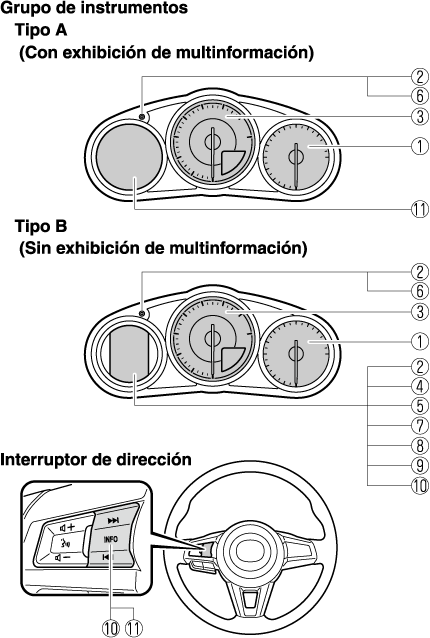 Grupo de instrumentos

Tipo A
(Con exhibición de multinformación)

②
⑥
③
①
⑪

Tipo B
(Sin exhibición de multinformación)

②
⑥
③
①
②
④
⑤
⑦
⑧
⑨
⑩

Interruptor de dirección

INFO

⑩ ⑪