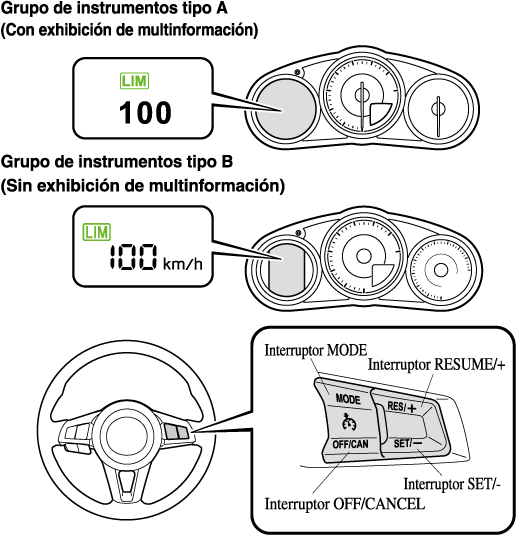 Grupo de instrumentos tipo A
(Con exhibición de multinformación)

LIM
100

Grupo de instrumentos tipo B
(Sin exhibición de multinformación)

LIM
100 km/h

Interruptor MODE
Interruptor RESUME/+
MODE
RES/+
OFF/CAN
SET/−
Interruptor SET/-
Interruptor OFF/CANCEL