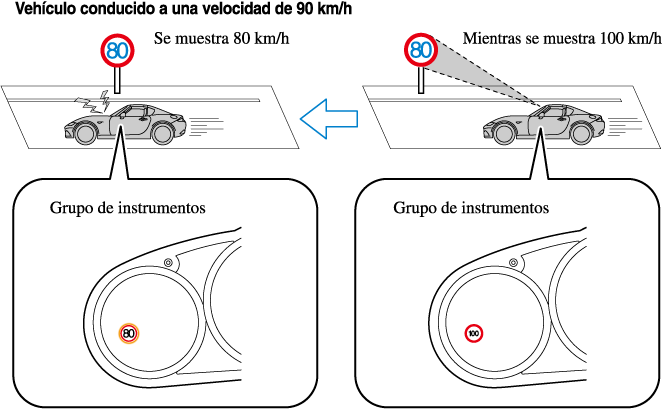 Vehículo conducido a una velocidad de 90 km/h

80

Se muestra 80 km/h

80

Mientras se muestra 100 km/h

Grupo de instrumentos

80

Grupo de instrumentos

100