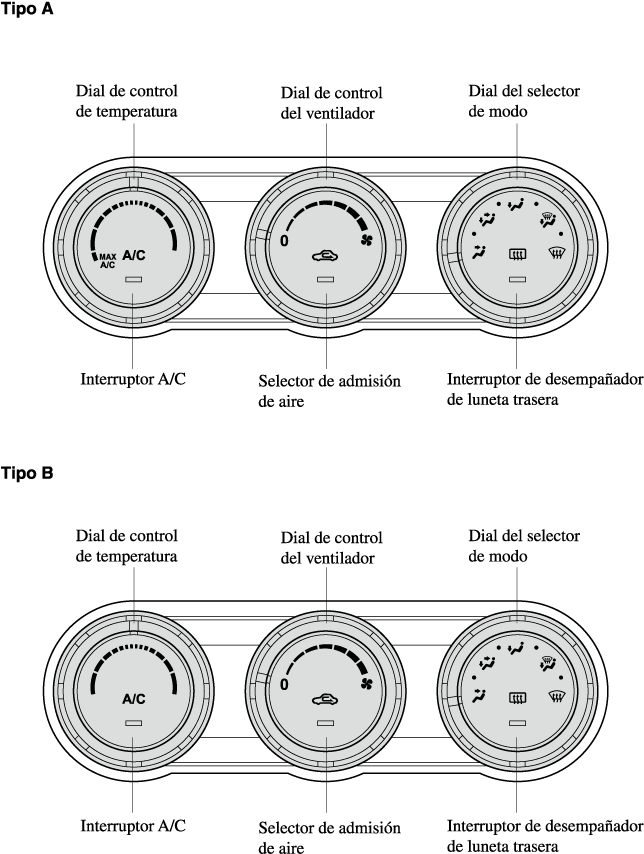 Tipo A

Dial de control de temperatura

Dial de control del ventilador

Dial del selector de modo

MAX A/C

A/C

0

Interruptor A/C

Selector de admisión de aire

Interruptor de desempañador de luneta trasera

Tipo B

Dial de control de temperatura

Dial de control del ventilador

Dial del selector de modo

A/C

0

Interruptor A/C

Selector de admisión de aire

Interruptor de desempañador de luneta trasera