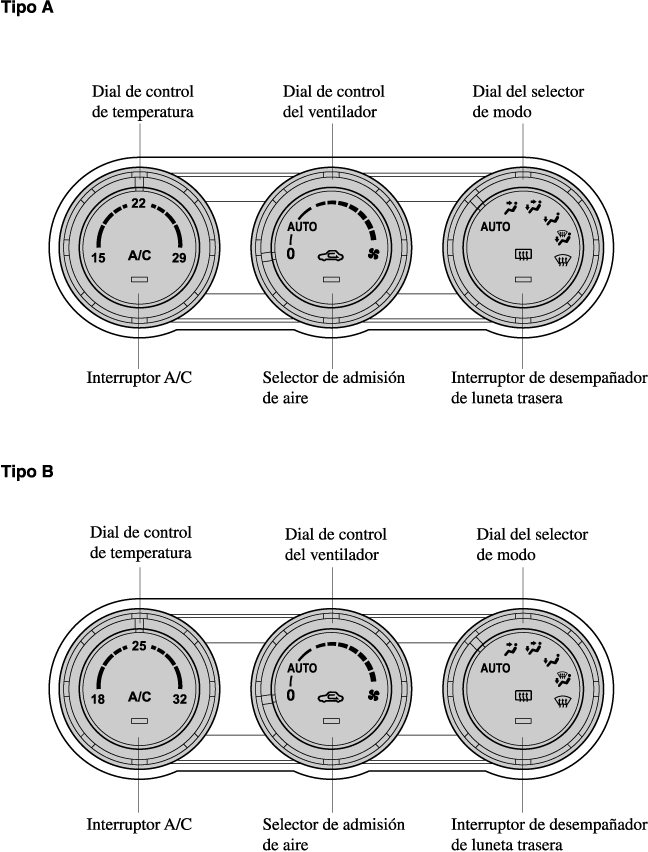 Tipo A

Dial de control de temperatura

Dial de control del ventilador

Dial del selector de modo

22

15 A/C 29

AUTO

0

AUTO

Interruptor A/C

Selector de admisión de aire

Interruptor de desempañador de luneta trasera

Tipo B

Dial de control de temperatura

Dial de control del ventilador

Dial del selector de modo

25

18 A/C 32

AUTO

0

AUTO

Interruptor A/C

Selector de admisión de aire

Interruptor de desempañador de luneta trasera