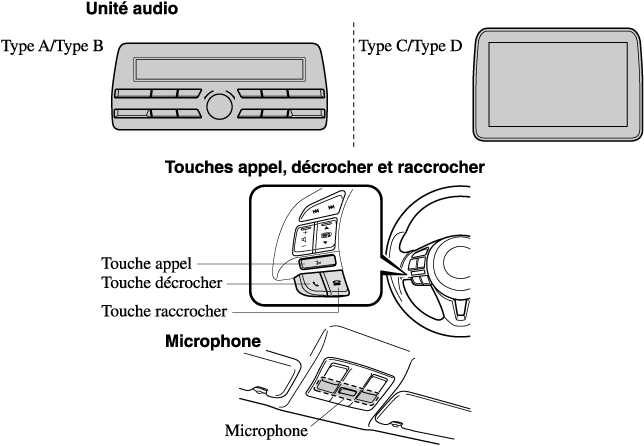 Unité audio

Type A/Type B

Type C/Type D

Touches appel, décrocher et raccrocher

Touche appel
Touche décrocher
Touche raccrocher

Microphone

Microphone