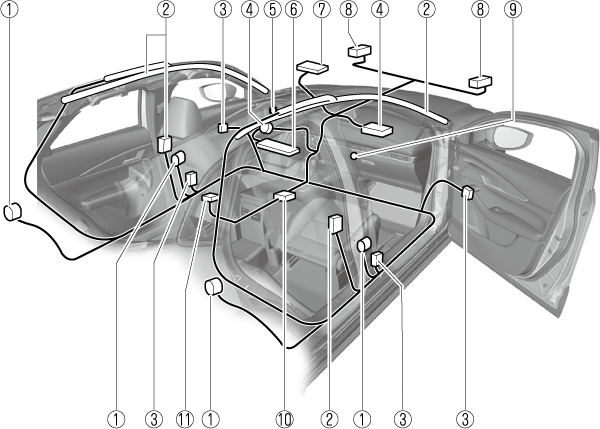 ① ② ③ ④ ⑤ ⑥ ⑦ ⑧ ④ ② ⑧ ⑨

① ③ ⑪ ① ⑩ ② ① ③ ③