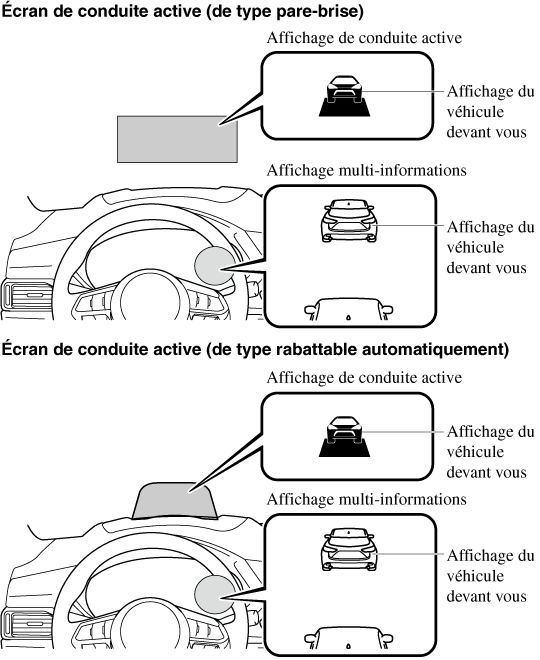 Écran de conduite active (de type pare-brise)

Affichage de conduite active

Affichage du véhicule devant vous

Affichage multi-informations

Affichage du véhicule devant vous

Écran de conduite active (de type rabattable automatiquement)

Affichage de conduite active

Affichage du véhicule devant vous

Affichage multi-informations

Affichage du véhicule devant vous