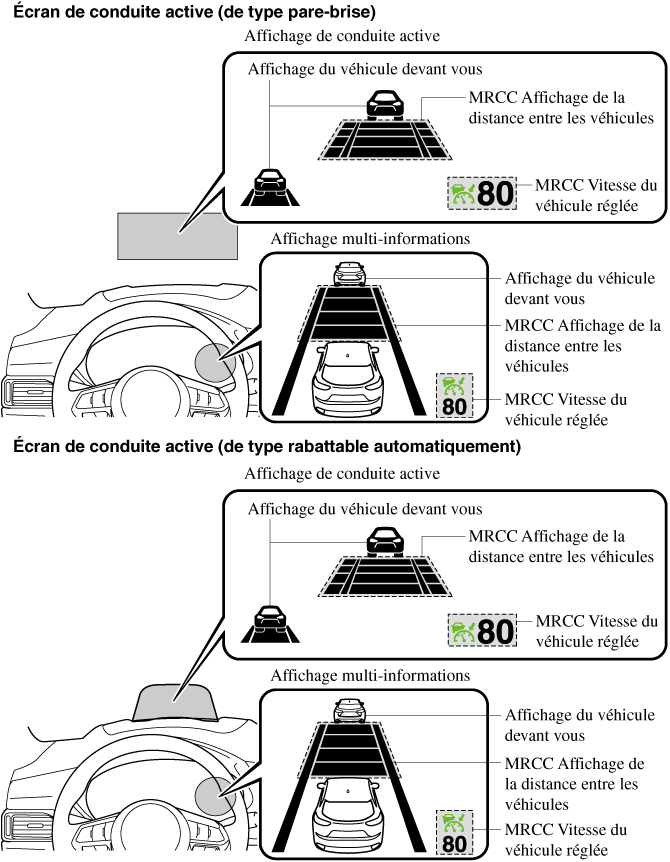 Écran de conduite active (de type pare-brise)

Affichage de conduite active

Affichage du véhicule devant vous

MRCC Affichage de la distance entre les véhicules

80

MRCC Vitesse du véhicule réglée

Affichage multi-informations

Affichage du véhicule devant vous

MRCC Affichage de la distance entre les véhicules

80

MRCC Vitesse du véhicule réglée

Écran de conduite active (de type rabattable automatiquement)

Affichage de conduite active

Affichage du véhicule devant vous

MRCC Affichage de la distance entre les véhicules

80

MRCC Vitesse du véhicule réglée

Affichage multi-informations

Affichage du véhicule devant vous

MRCC Affichage de la distance entre les véhicules

80

MRCC Vitesse du véhicule réglée