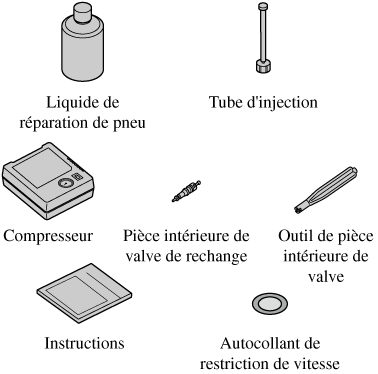 Liquide de réparation de pneu

Tube d'injection

Compresseur

Pièce intérieure de valve de rechange

Outil de pièce intérieure de valve

Instructions

Autocollant de restriction de vitesse