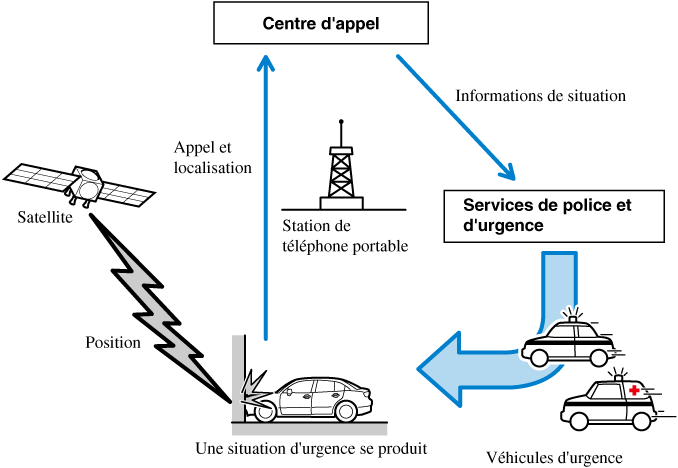 Centre d'appel

Informations de situation

Appel et localisation

Satellite

Station de téléphone portable

Services de police et d'urgence

Position

Une situation d'urgence se produit

Véhicules d'urgence