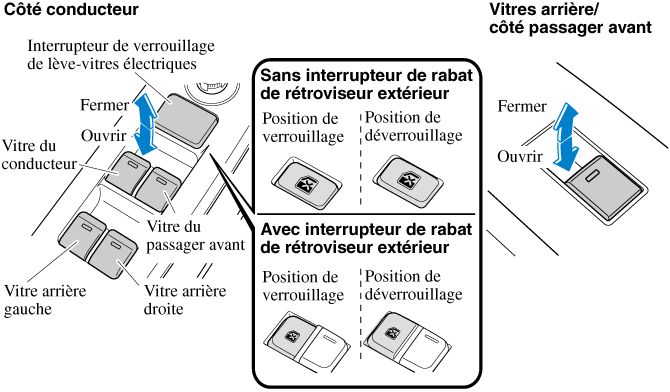 Côté conducteur

Interrupteur de verrouillage de lève-vitres électriques

Fermer

Ouvrir

Vitre du conducteur

Vitre du passager avant

Vitre arrière gauche

Vitre arrière droite

Sans interrupteur de rabat de rétroviseur extérieur

Position de verrouillage

Position de déverrouillage

Avec interrupteur de rabat de rétroviseur extérieur

Position de verrouillage

Position de déverrouillage

Vitres arrière/ côté passager avant

Fermer

Ouvrir