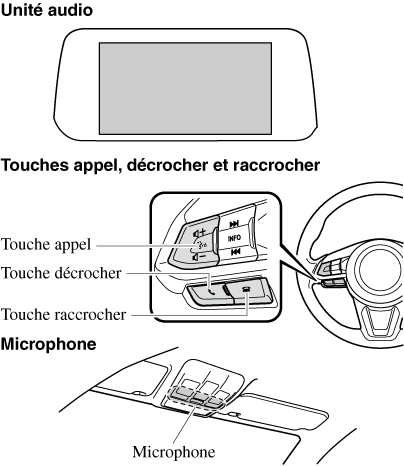 Unité audio

Touches appel, décrocher et raccrocher

INFO

Touche appel

Touche décrocher

Touche raccrocher

Microphone

Microphone