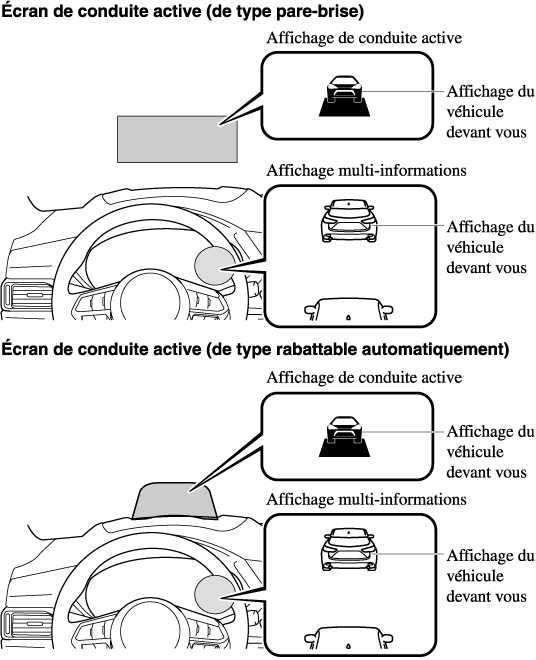 Écran de conduite active (de type pare-brise)

Affichage de conduite active

Affichage du véhicule devant vous

Affichage multi-informations

Affichage du véhicule devant vous

Écran de conduite active (de type rabattable automatiquement)

Affichage de conduite active

Affichage du véhicule devant vous

Affichage multi-informations

Affichage du véhicule devant vous