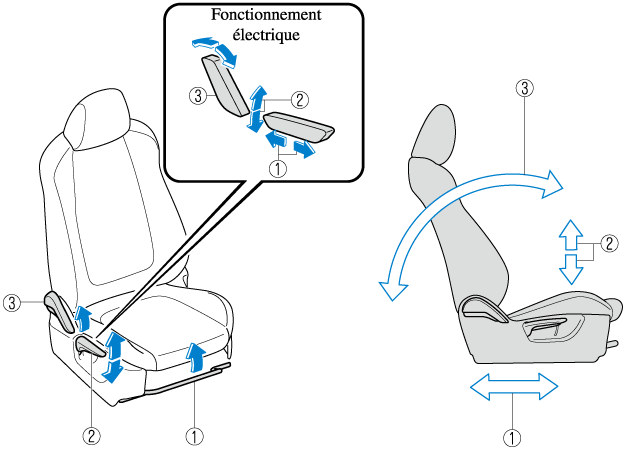 Fonctionnement électrique

③
②
①

③
②
①

③
②
①