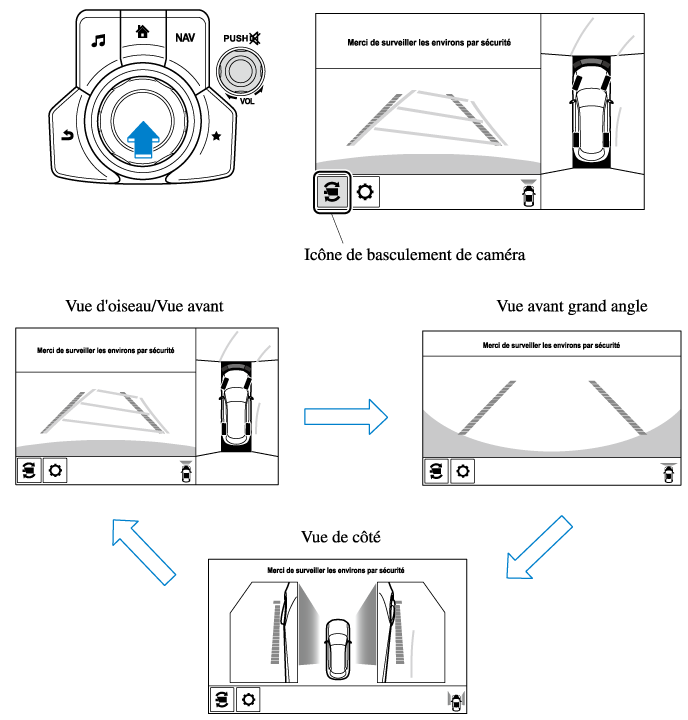 NAV
PUSH
VOL

Merci de surveiller les environs par sécurité

Icône de basculement de caméra

Vue d'oiseau/Vue avant

Merci de surveiller les environs par sécurité

Vue avant grand angle

Merci de surveiller les environs par sécurité

Vue de côté

Merci de surveiller les environs par sécurité