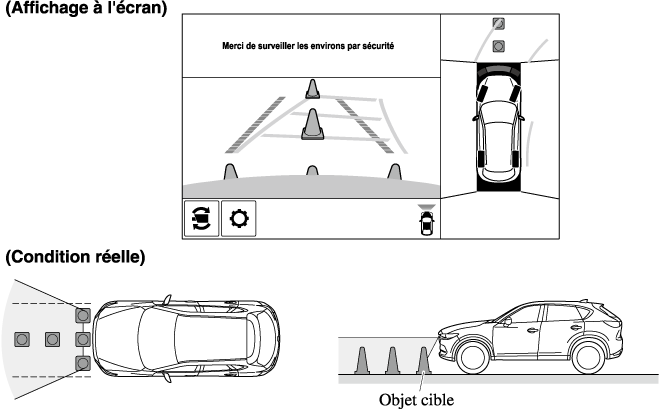 (Affichage à l'écran)

Merci de surveiller les environs par sécurité

(Condition réelle)

Objet cible