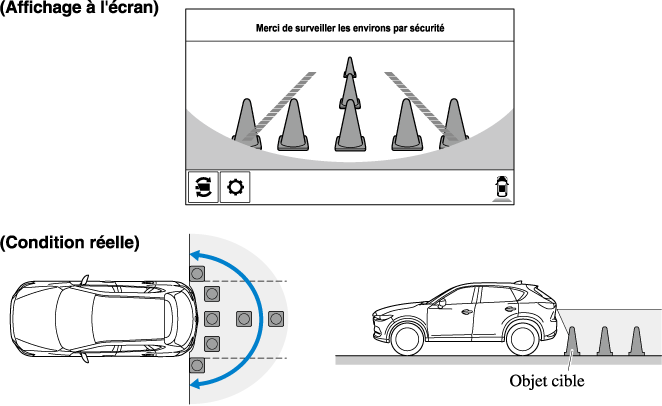 (Affichage à l'écran)

Merci de surveiller les environs par sécurité

(Condition réelle)

Objet cible