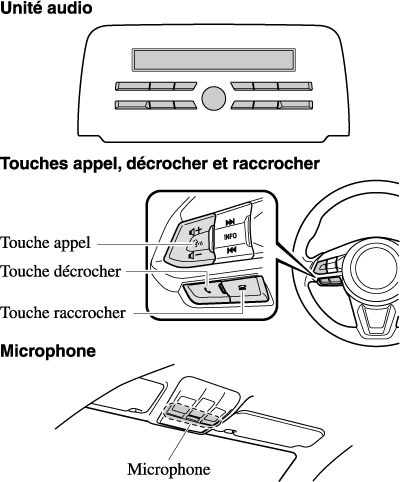 Unité audio

Touches appel, décrocher et raccrocher

INFO

Touche appel

Touche décrocher

Touche raccrocher

Microphone

Microphone