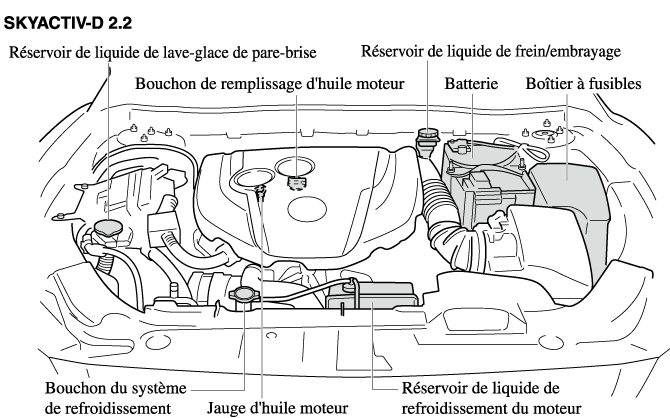 SKYACTIV-D 2.2

Réservoir de liquide de lave-glace de pare-brise

Réservoir de liquide de frein/embrayage

Bouchon de remplissage d'huile moteur

Batterie

Boîtier à fusibles

Bouchon du système de refroidissement

Jauge d'huile moteur

Réservoir de liquide de refroidissement du moteur