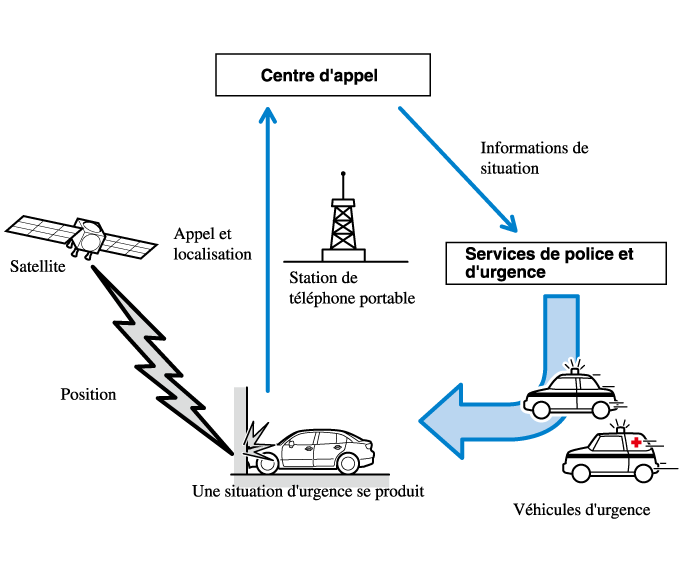 Centre d'appel

Informations de situation

Appel et localisation

Satellite

Station de téléphone portable

Services de police et d'urgence

Position

Une situation d'urgence se produit

Véhicules d'urgence