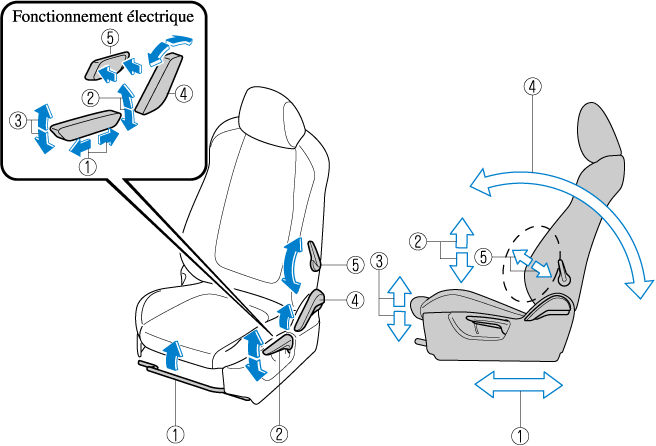 Fonctionnement électrique
⑤
②
④
③
①
⑤
④
①
②
④
②
⑤
③
①