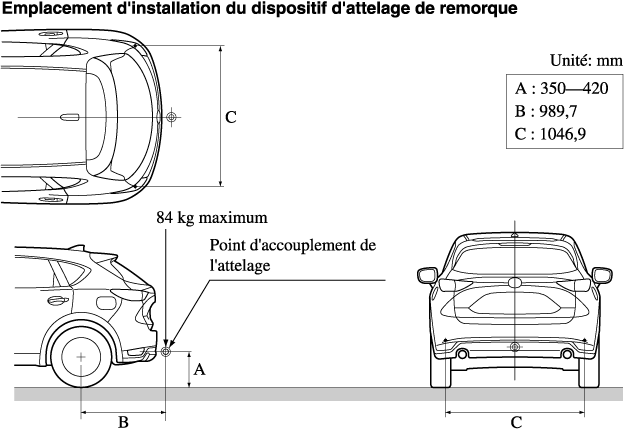 Emplacement d'installation du dispositif d'attelage de remorque

Unité: mm

A : 350—420
B : 989,7
C : 1046,9

C

84 kg maximum

Point d'accouplement de l'attelage

A

B

C