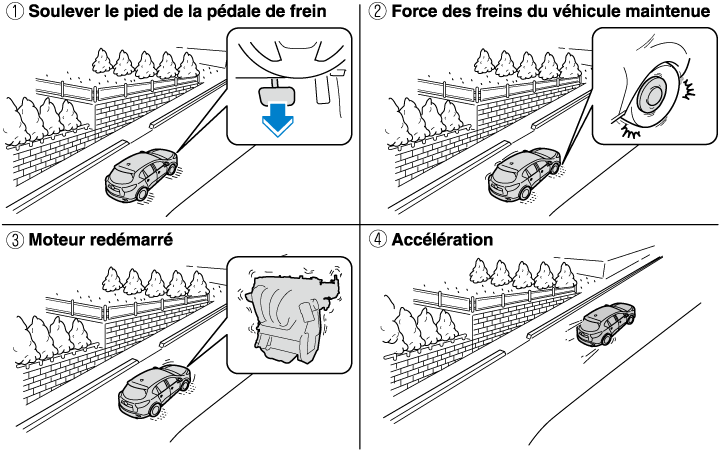 ① Soulever le pied de la pédale de frein

② Force des freins du véhicule maintenue

③ Moteur redémarré

④ Accélération