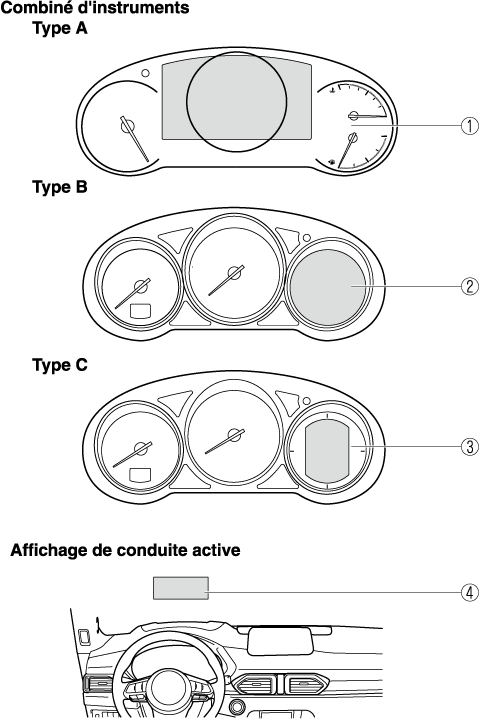 Combiné d'instruments
Type A

①

Type B

②

Type C

③

Affichage de conduite active

④