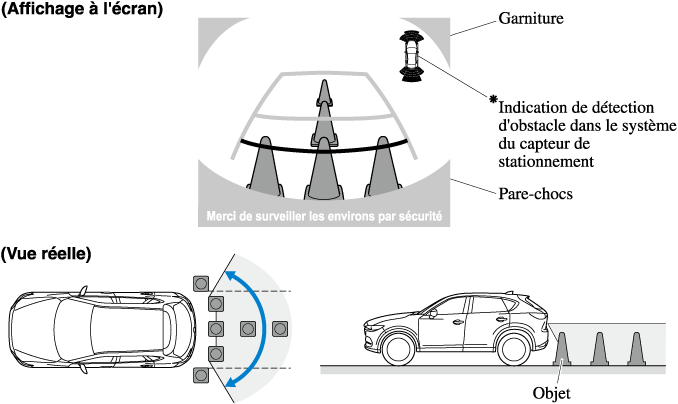 (Affichage à l'écran)

Garniture

*Indication de détection d'obstacle dans le système du capteur de stationnement

Pare-chocs

Merci de surveiller les environs par sécurité

(Vue réelle)

Objet