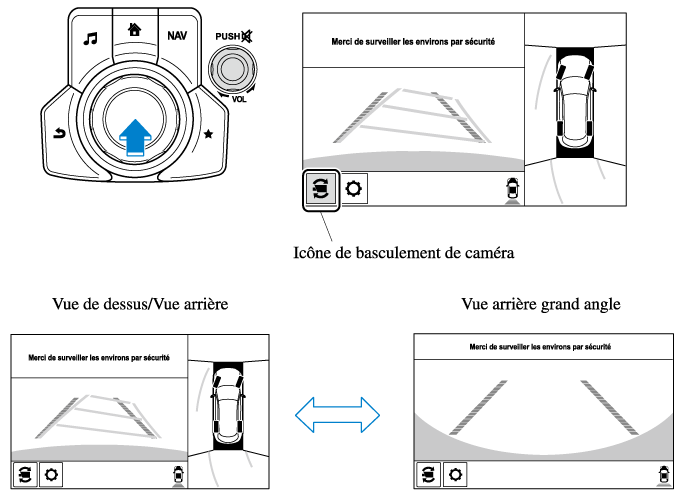 NAV

PUSH

VOL

Merci de surveiller les environs par sécurité

Icône de basculement de caméra

Vue de dessus/Vue arrière

Merci de surveiller les environs par sécurité

Vue arrière grand angle

Merci de surveiller les environs par sécurité