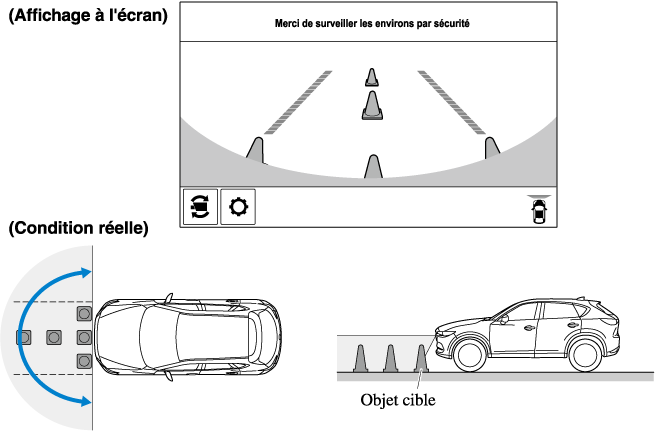 (Affichage à l'écran)

Merci de surveiller les environs par sécurité

(Condition réelle)

Objet cible