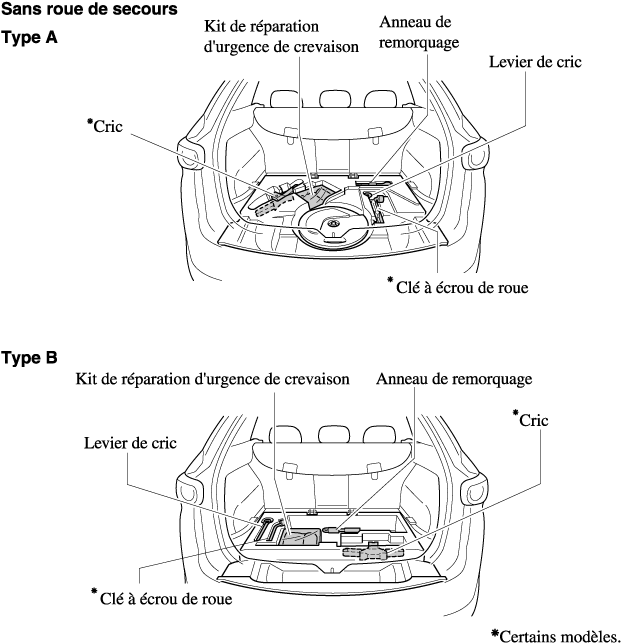 Sans roue de secours

Type A

Kit de réparation d'urgence de crevaison

Anneau de remorquage

Levier de cric

*Cric

*Clé à écrou de roue

Type B

Kit de réparation d'urgence de crevaison

Anneau de remorquage

*Cric

Levier de cric

*Clé à écrou de roue

*Certains modèles.