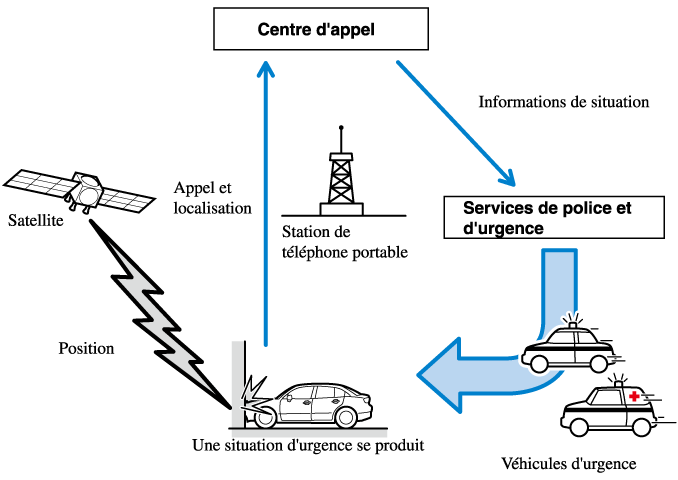 Centre d'appel

Informations de situation

Appel et localisation

Satellite

Station de téléphone portable

Services de police et d'urgence

Position

Une situation d'urgence se produit

Véhicules d'urgence