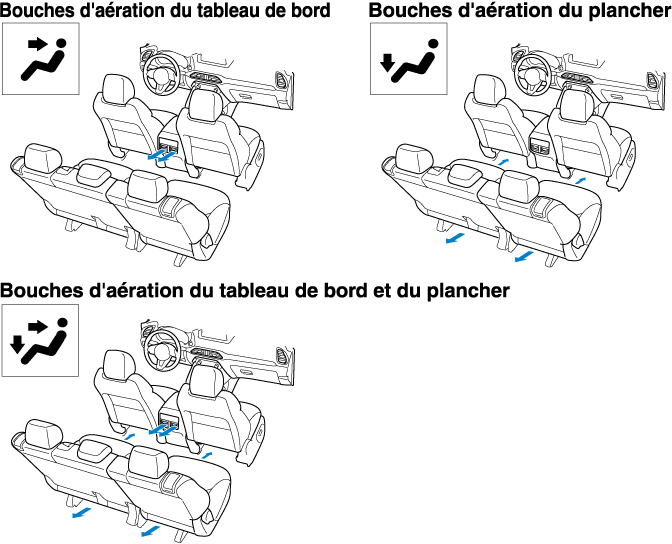 Bouches d'aération du tableau de bord

Bouches d'aération du plancher

Bouches d'aération du tableau de bord et du plancher