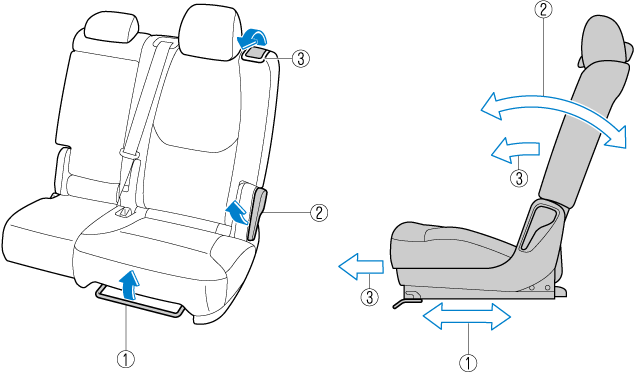 ③
②
①
②
③
③
①