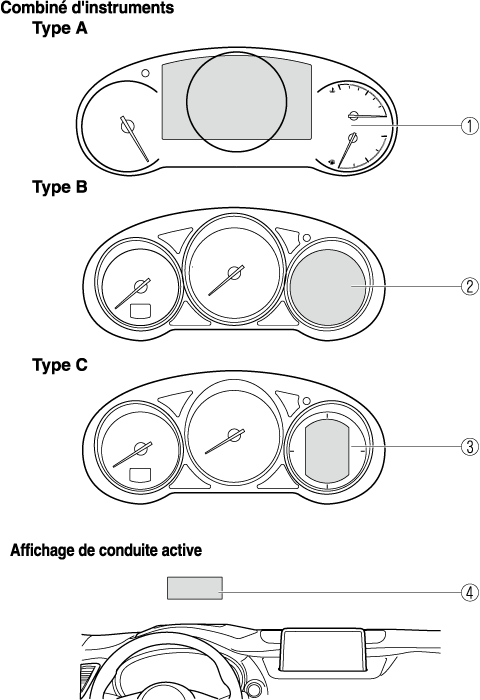 Combiné d'instruments
Type A

①

Type B

②

Type C

③

Affichage de conduite active

④