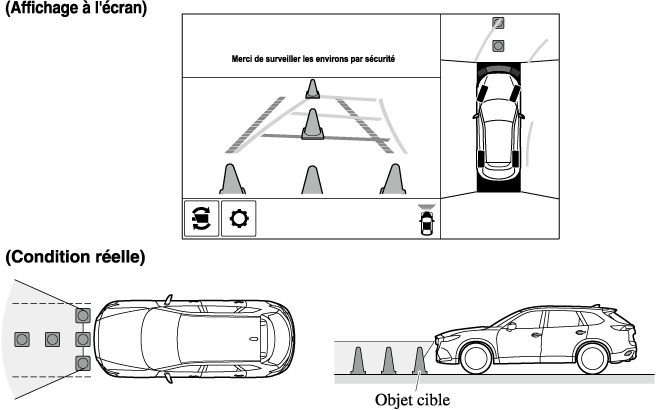 (Affichage à l'écran)

Merci de surveiller les environs par sécurité

(Condition réelle)

Objet cible