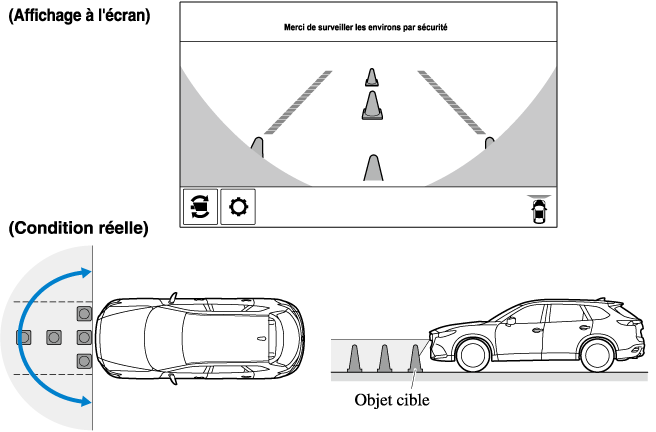 (Affichage à l'écran)

Merci de surveiller les environs par sécurité

(Condition réelle)

Objet cible