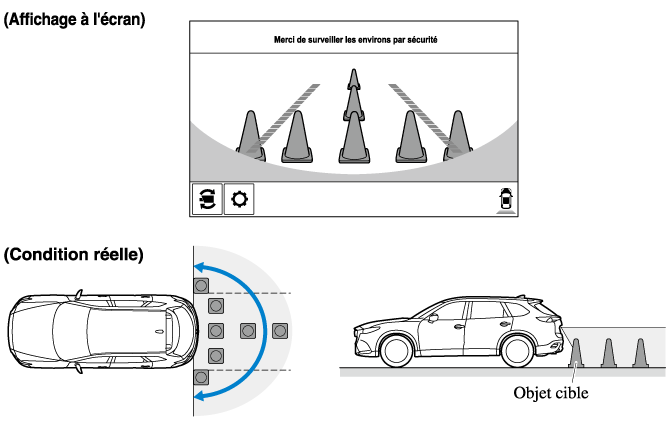 (Affichage à l'écran)

Merci de surveiller les environs par sécurité

(Condition réelle)

Objet cible