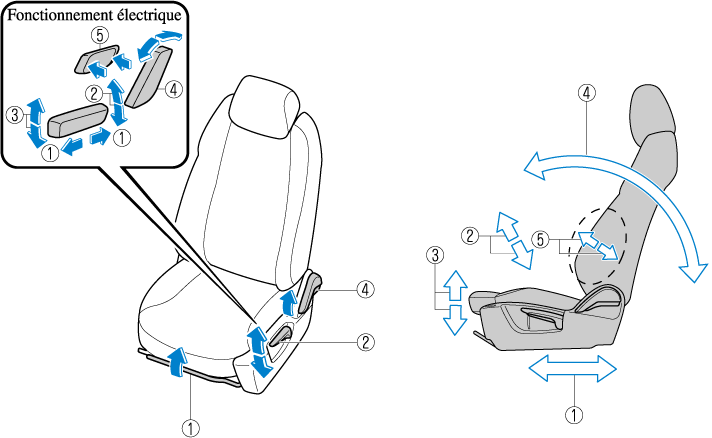 Fonctionnement électrique
⑤
②
④
③
①
①
④
②
①
④
②
⑤
③
①