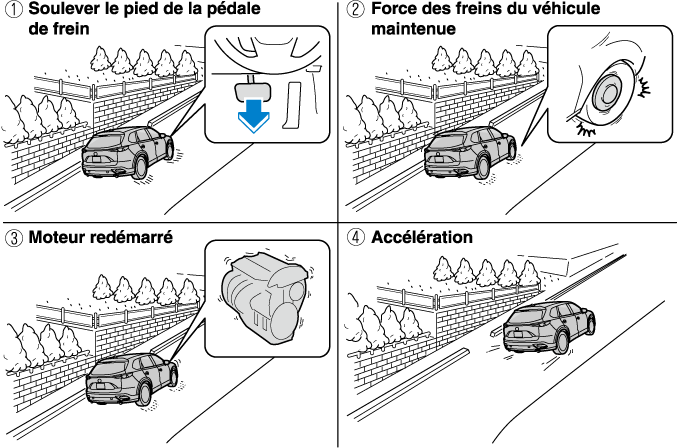 ① Soulever le pied de la pédale de frein

② Force des freins du véhicule maintenue

③ Moteur redémarré

④ Accélération