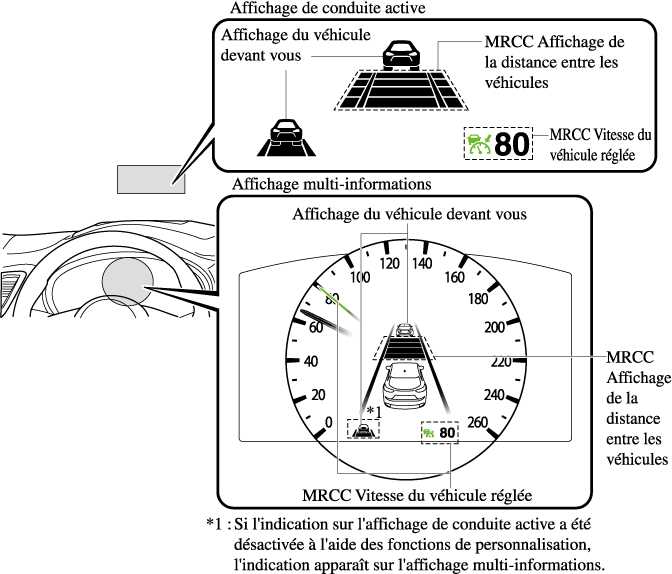 Affichage de conduite active

Affichage du véhicule devant vous

MRCC Affichage de la distance entre les véhicules

80

MRCC Vitesse du véhicule réglée

Affichage multi-informations

Affichage du véhicule devant vous

0
20
40
60
80
100
120
140
160
180
200
220
240
260

*1

80

MRCC Affichage de la distance entre les véhicules

MRCC Vitesse du véhicule réglée

*1 : Si l'indication sur l'affichage de conduite active a été désactivée à l'aide des fonctions de personnalisation, l'indication apparaît sur l'affichage multi-informations.