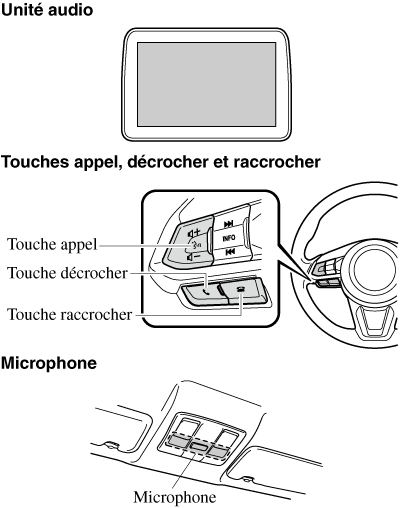 Unité audio

Touches appel, décrocher et raccrocher

INFO

Touche appel

Touche décrocher

Touche raccrocher

Microphone

Microphone