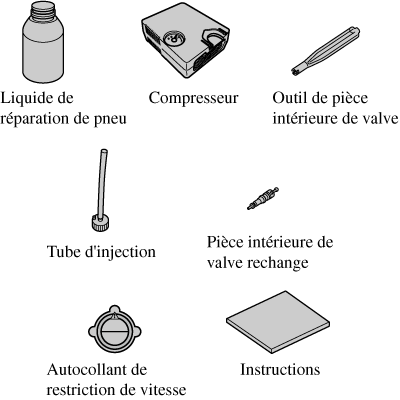 Liquide de réparation de pneu

Compresseur

Outil de pièce intérieure de valve

Tube d'injection

Pièce intérieure de valve rechange

Autocollant de restriction de vitesse

Instructions