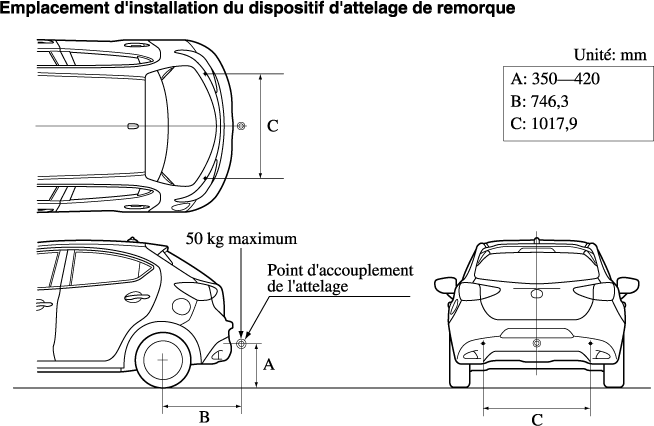 Emplacement d'installation du dispositif d'attelage de remorque

Unité: mm

A: 350—420
B: 746,3
C: 1017,9

C

50 kg maximum

Point d'accouplement de l'attelage

A

B

C