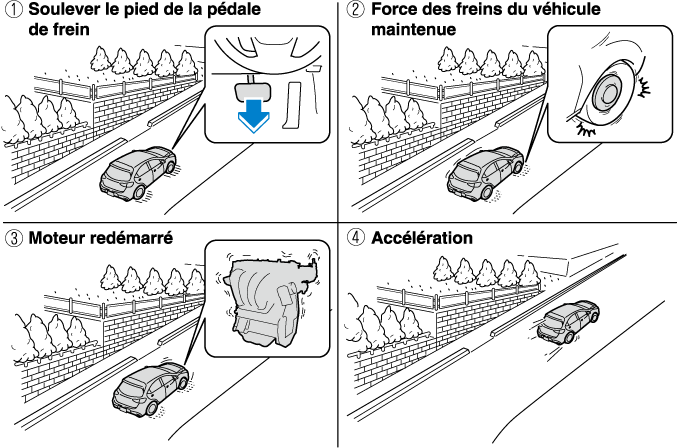 ① Soulever le pied de la pédale de frein

② Force des freins du véhicule maintenue

③ Moteur redémarré

④ Accélération